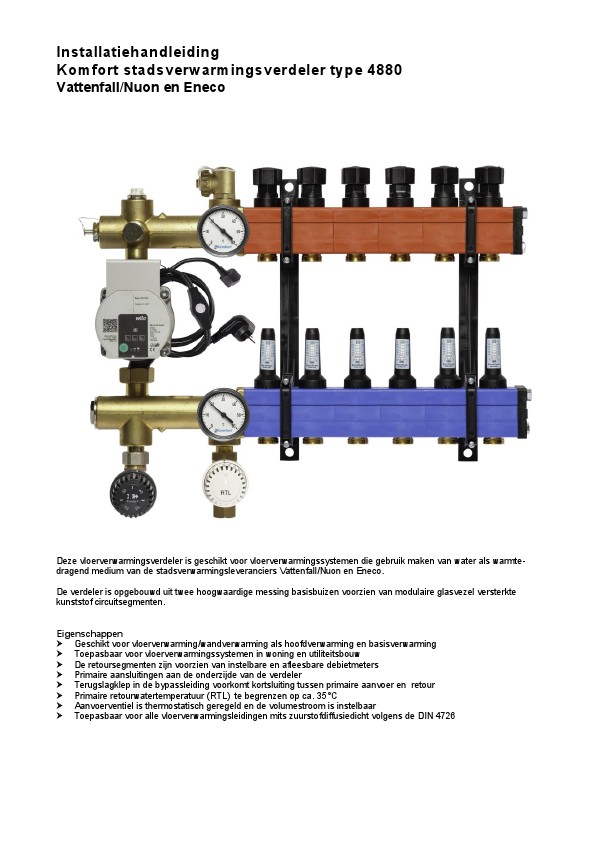 Installatiehandleiding
Komfort stadsverwarmingsverdeler type 4880
Vattenfall/Nuon en Eneco

wilo

RTL

Deze vloerverwarmingsverdeler is geschikt voor vloerverwarmingssystemen die gebruik maken van water als warmtedragend medium van de stadsverwarmingsleveranciers Vattenfall/Nuon en Eneco.

De verdeler is opgebouwd uit twee hoogwaardige messing basisbuizen voorzien van modulaire glasvezel versterkte kunststof circuitsegmenten.

Eigenschappen
➤ Geschikt voor vloerverwarming/wandverwarming als hoofdverwarming en basisverwarming
➤ Toepasbaar voor vloerverwarmingssystemen in woning en utiliteitsbouw
➤ De retoursegmenten zijn voorzien van instelbare en afleesbare debietmeters
➤ Primaire aansluitingen aan de onderzijde van de verdeler
➤ Terugslagklep in de bypassleiding voorkomt kortsluiting tussen primaire aanvoer en retour
➤ Primaire retourwatertemperatuur (RTL) te begrenzen op ca. 35°C
➤ Aanvoerventiel is thermostatisch geregeld en de volumestroom is instelbaar
➤ Toepasbaar voor alle vloerverwarmingsleidingen mits zuurstofdiffusiedicht volgens de DIN 4726